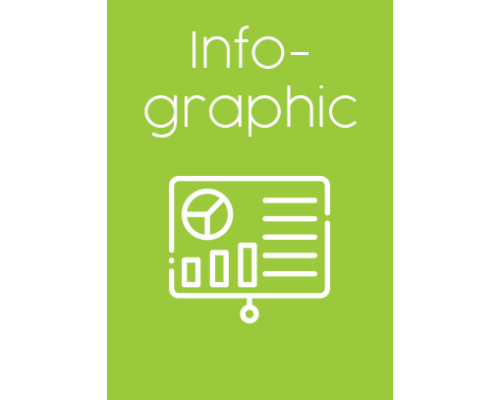 Infographic